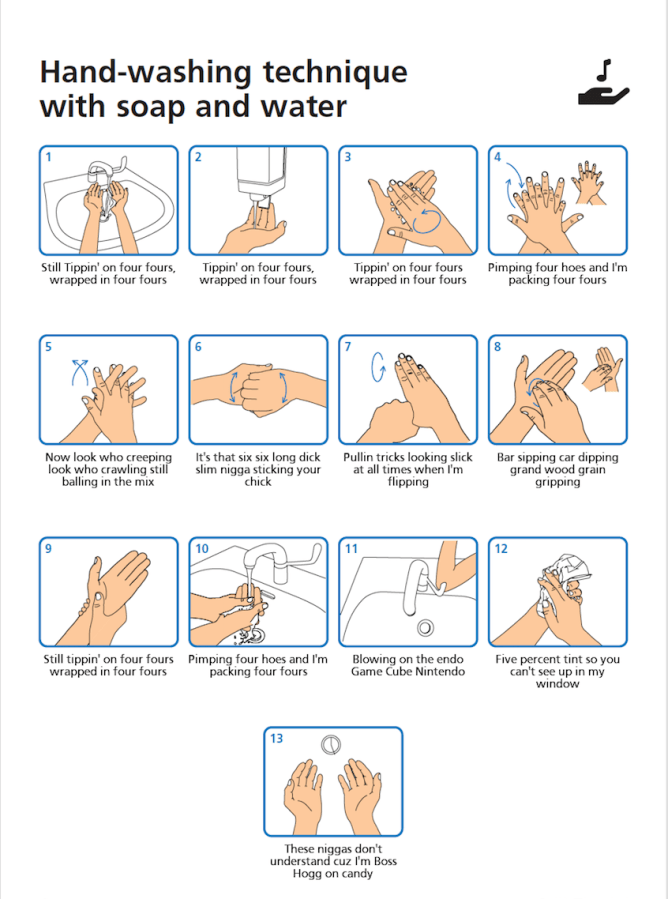 Hand-washing technique with soap and water

1
Still Tippin' on four fours, wrapped in four fours

2
Tippin' on four fours, wrapped in four fours

3
Tippin' on four fours wrapped in four fours

4
Pimping four hoes and I'm packing four fours

5
Now look who creeping look who crawling still balling in the mix

6
It's that six six long dick slim nigga sticking your chick

7
Pullin tricks looking slick at all times when I'm flipping

8
Bar sipping car dipping grand wood grain gripping

9
Still tippin' on four fours wrapped in four fours

10
Pimping four hoes and I'm packing four fours

11
Blowing on the endo Game Cube Nintendo

12
Five percent tint so you can't see up in my window

13
These niggas don't understand cuz I'm Boss Hogg on candy