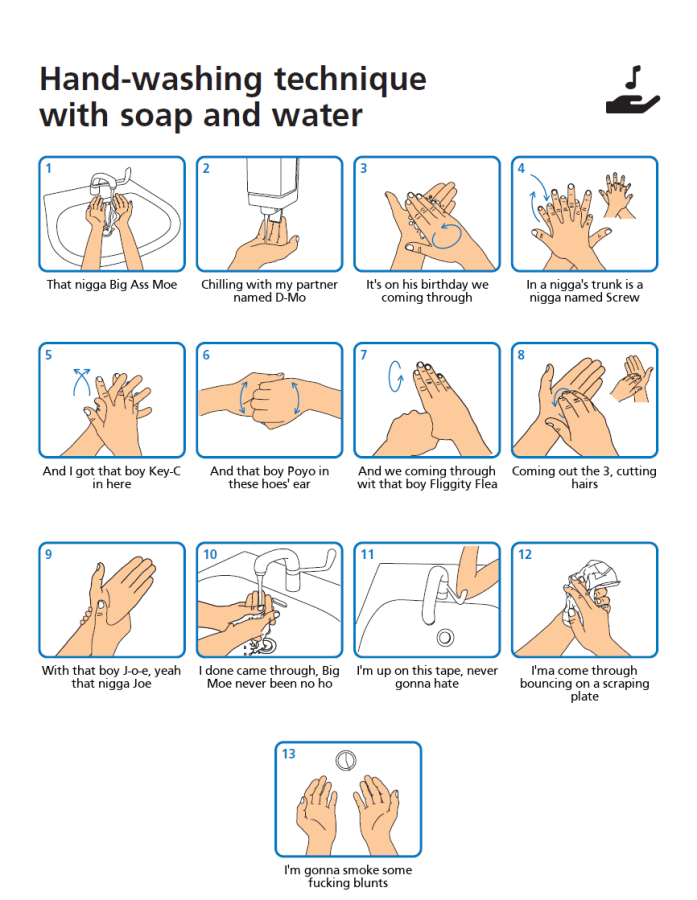 Hand-washing technique with soap and water

1
That nigga Big Ass Moe

2
Chilling with my partner named D-Mo

3
It's on his birthday we coming through

4
In a nigga's trunk is a nigga named Screw

5
And I got that boy Key-C in here

6
And that boy Poyo in these hoes' ear

7
And we coming through wit that boy Fliggity Flea

8
Coming out the 3, cutting hairs

9
With that boy J-o-e, yeah that nigga Joe

10
I done came through, Big Moe never been no ho

11
I'm up on this tape, never gonna hate

12
I'ma come through bouncing on a scraping plate

13
I'm gonna smoke some fucking blunts