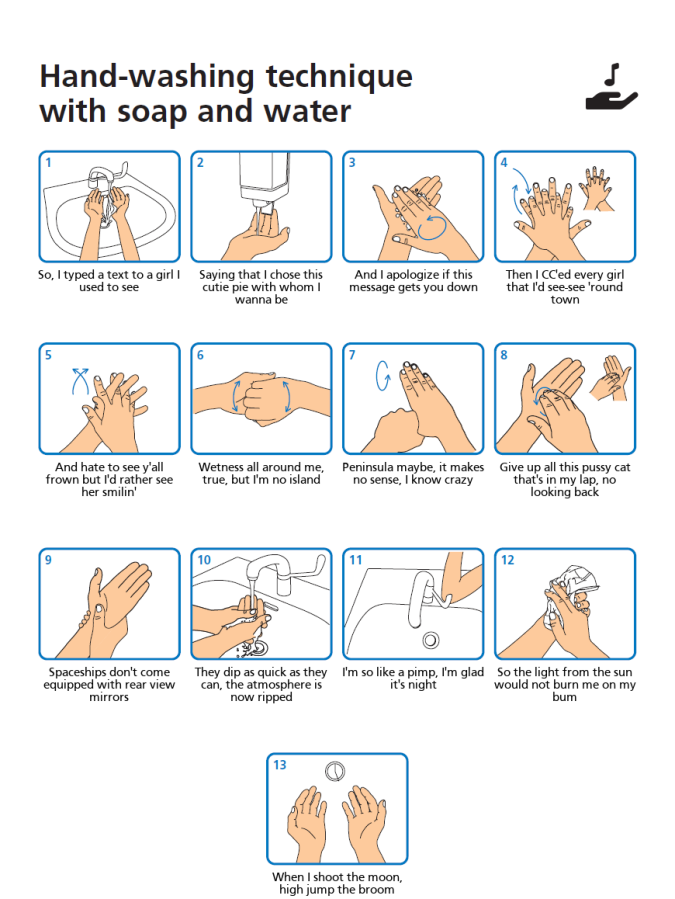 Hand-washing technique with soap and water

1
So, I typed a text to a girl I used to see

2
Saying that I chose this cutie pie with whom I wanna be

3
And I apologize if this message gets you down

4
Then I CC'ed every girl that I'd see-see 'round town

5
And hate to see y'all frown but I'd rather see her smilin'

6
Wetness all around me, true, but I'm no island

7
Peninsula maybe, it makes no sense, I know crazy

8
Give up all this pussy cat that's in my lap, no looking back

9
Spaceships don't come equipped with rear view mirrors

10
They dip as quick as they can, the atmosphere is now ripped

11
I'm so like a pimp, I'm glad it's night

12
So the light from the sun would not burn me on my bum

13
When I shoot the moon, high jump the broom