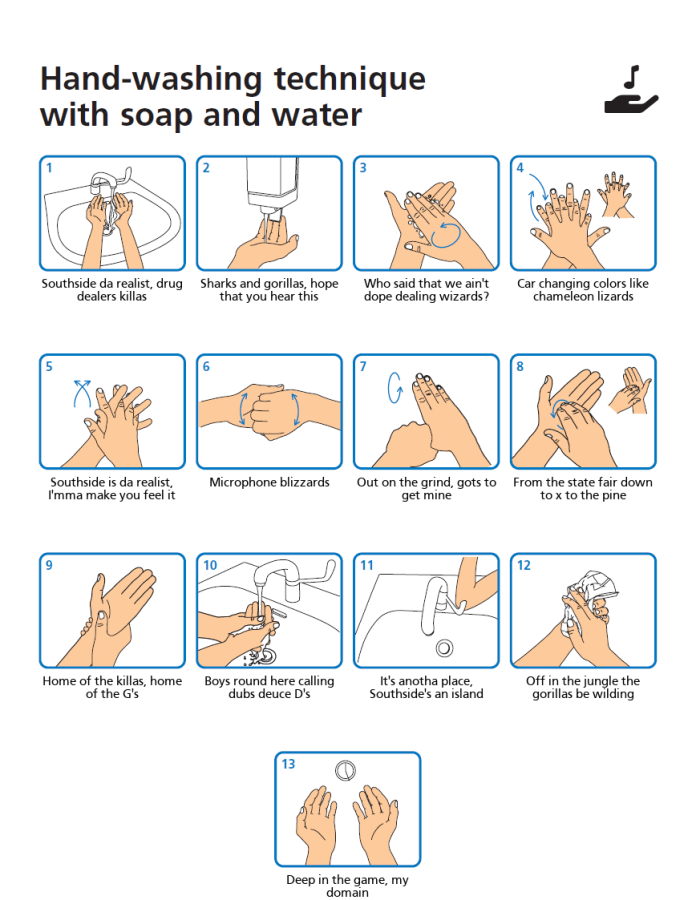 Hand-washing technique with soap and water

1
Southside da realist, drug dealers killas

2
Sharks and gorillas, hope that you hear this

3
Who said that we ain't dope dealing wizards?

4
Car changing colors like chameleon lizards

5
Southside is da realist, I'mma make you feel it

6
Microphone blizzards

7
Out on the grind, gots to get mine

8
From the state fair down to x to the pine

9
Home of the killas, home of the G's

10
Boys round here calling dubs deuce D's

11
It's anotha place, Southside's an island

12
Off in the jungle the gorillas be wilding

13
Deep in the game, my domain