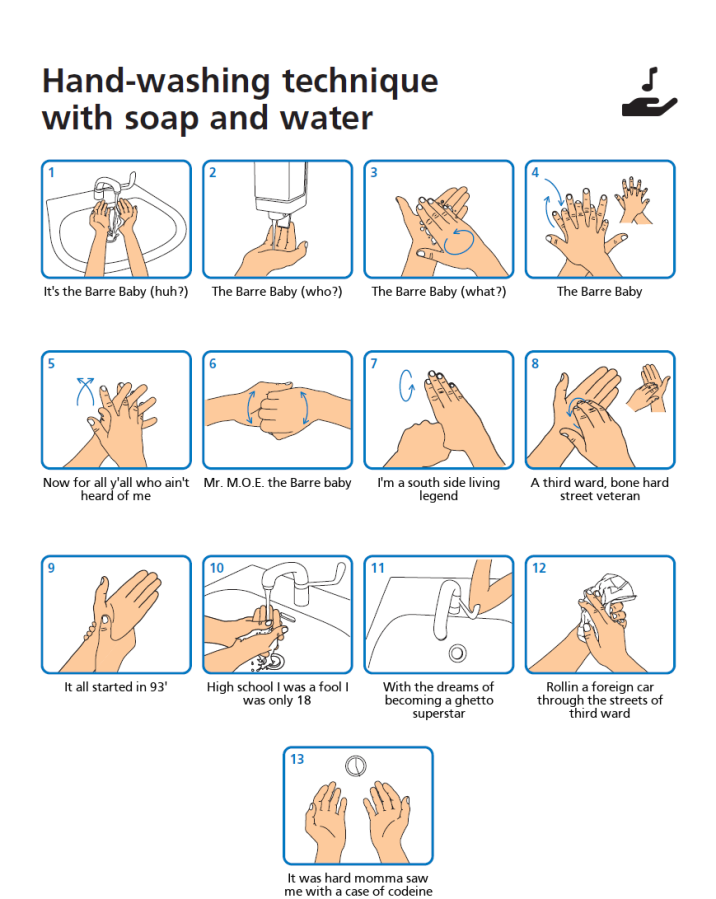 Hand-washing technique with soap and water

1
It's the Barre Baby (huh?)

2
The Barre Baby (who?)

3
The Barre Baby (what?)

4
The Barre Baby

5
Now for all y'all who ain't heard of me

6
Mr. M.O.E. the Barre baby

7
I'm a south side living legend

8
A third ward, bone hard street veteran

9
It all started in 93'

10
High school I was a fool I was only 18

11
With the dreams of becoming a ghetto superstar

12
Rollin a foreign car through the streets of third ward

13
It was hard momma saw me with a case of codeine