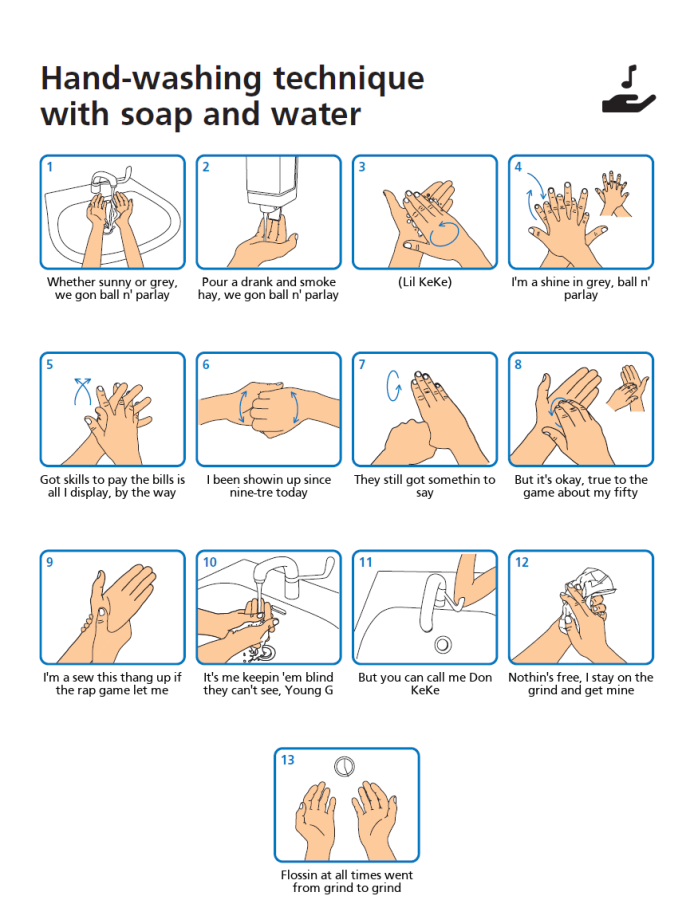 Hand-washing technique with soap and water

1
Whether sunny or grey, we gon ball n' parlay

2
Pour a drank and smoke hay, we gon ball n' parlay

3
(Lil KeKe)

4
I'm a shine in grey, ball n' parlay

5
Got skills to pay the bills is all I display, by the way

6
I been showin up since nine-tre today

7
They still got somethin to say

8
But it's okay, true to the game about my fifty

9
I'm a sew this thang up if the rap game let me

10
It's me keepin 'em blind they can't see, Young G

11
But you can call me Don KeKe

12
Nothin's free, I stay on the grind and get mine

13
Flossin at all times went from grind to grind