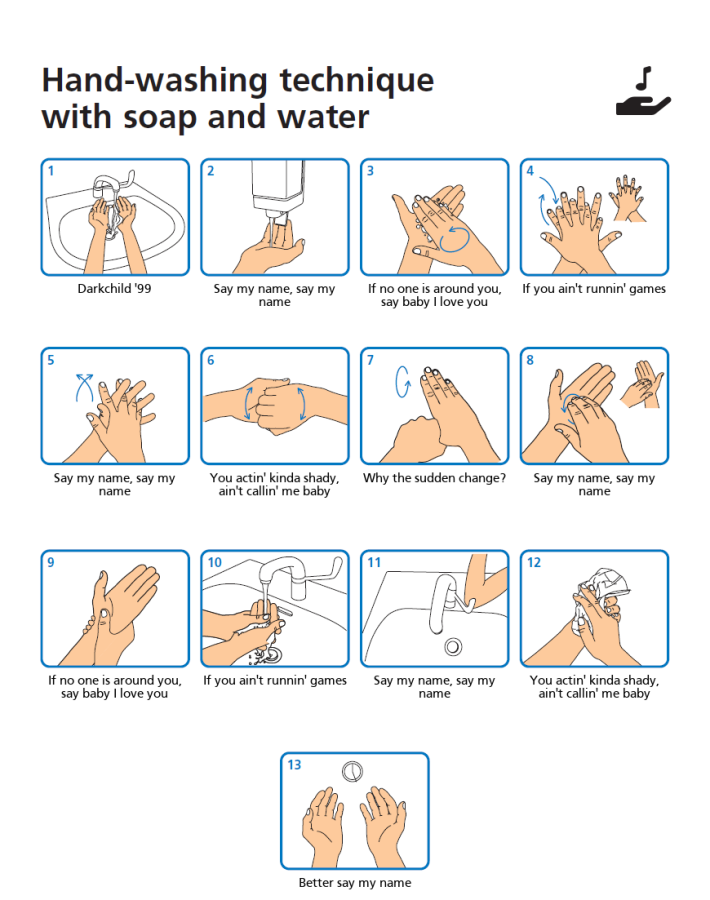 Hand-washing technique with soap and water

1
Darkchild '99

2
Say my name, say my name

3
If no one is around you, say baby I love you

4
If you ain't runnin' games

5
Say my name, say my name

6
You actin' kinda shady, ain't callin' me baby

7
Why the sudden change?

8
Say my name, say my name

9
If no one is around you, say baby I love you

10
If you ain't runnin' games

11
Say my name, say my name

12
You actin' kinda shady, ain't callin' me baby

13
Better say my name