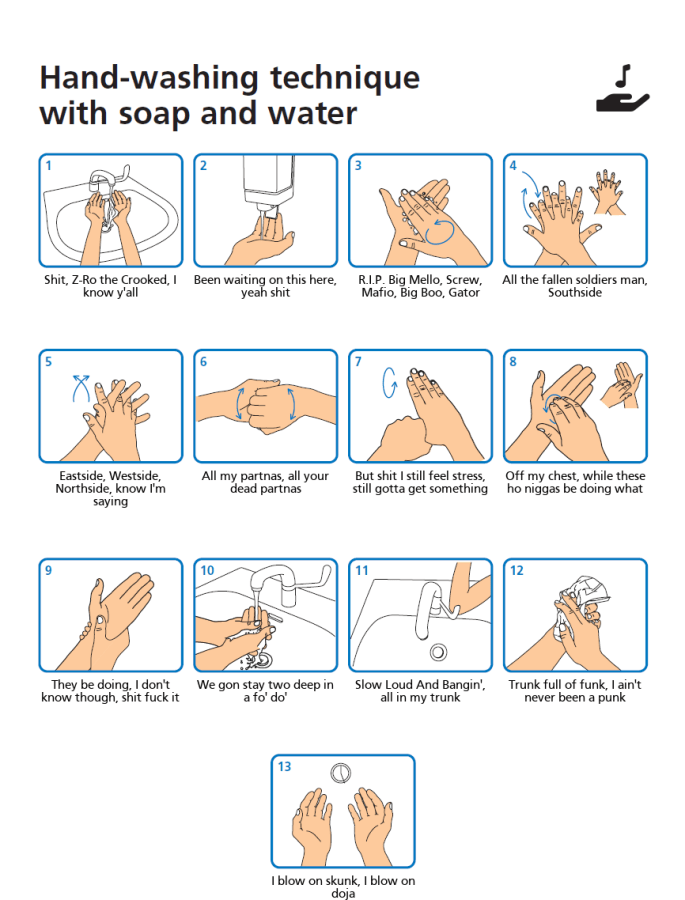 Hand-washing technique with soap and water

1
Shit, Z-Ro the Crooked, I know y'all

2
Been waiting on this here, yeah shit

3
R.I.P. Big Mello, Screw, Mafio, Big Boo, Gator

4
All the fallen soldiers man, Southside

5
Eastside, Westside, Northside, know I'm saying

6
All my partnas, all your dead partnas

7
But shit I still feel stress, still gotta get something

8
Off my chest, while these ho niggas be doing what

9
They be doing, I don't know though, shit fuck it

10
We gon stay two deep in a fo' do'

11
Slow Loud And Bangin', all in my trunk

12
Trunk full of funk, I ain't never been a punk

13
I blow on skunk, I blow on doja