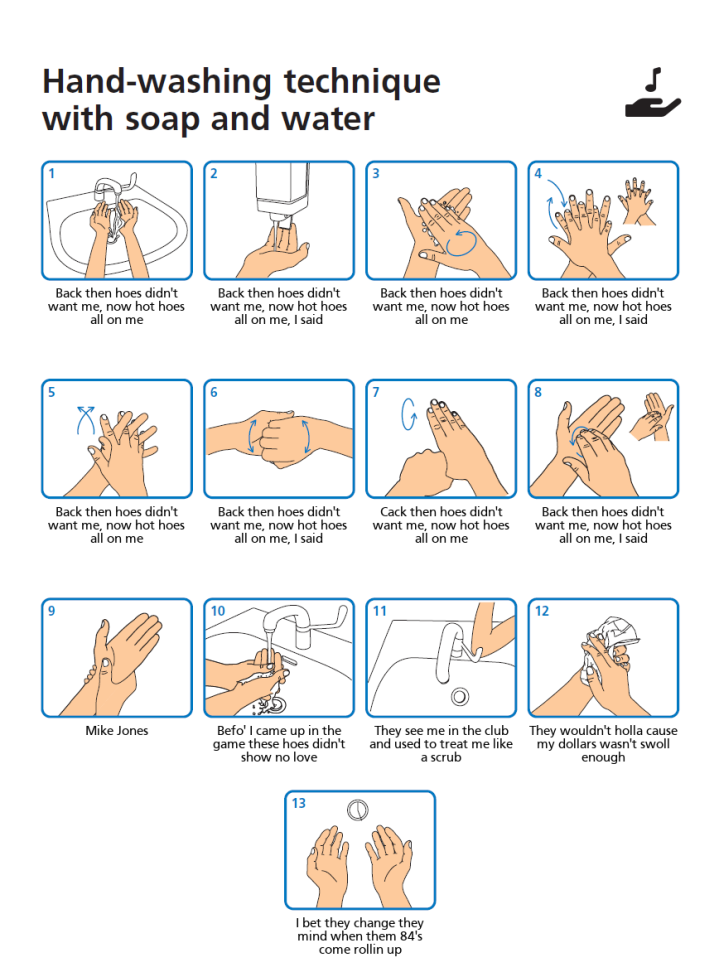 Hand-washing technique with soap and water

1
Back then hoes didn't want me, now hot hoes all on me

2
Back then hoes didn't want me, now hot hoes all on me, I said

3
Back then hoes didn't want me, now hot hoes all on me

4
Back then hoes didn't want me, now hot hoes all on me, I said

5
Back then hoes didn't want me, now hot hoes all on me

6
Back then hoes didn't want me, now hot hoes all on me, I said

7
Cack then hoes didn't want me, now hot hoes all on me

8
Back then hoes didn't want me, now hot hoes all on me, I said

9
Mike Jones

10
Befo' I came up in the game these hoes didn't show no love

11
They see me in the club and used to treat me like a scrub

12
They wouldn't holla cause my dollars wasn't swoll enough

13
I bet they change they mind when them 84's come rollin up