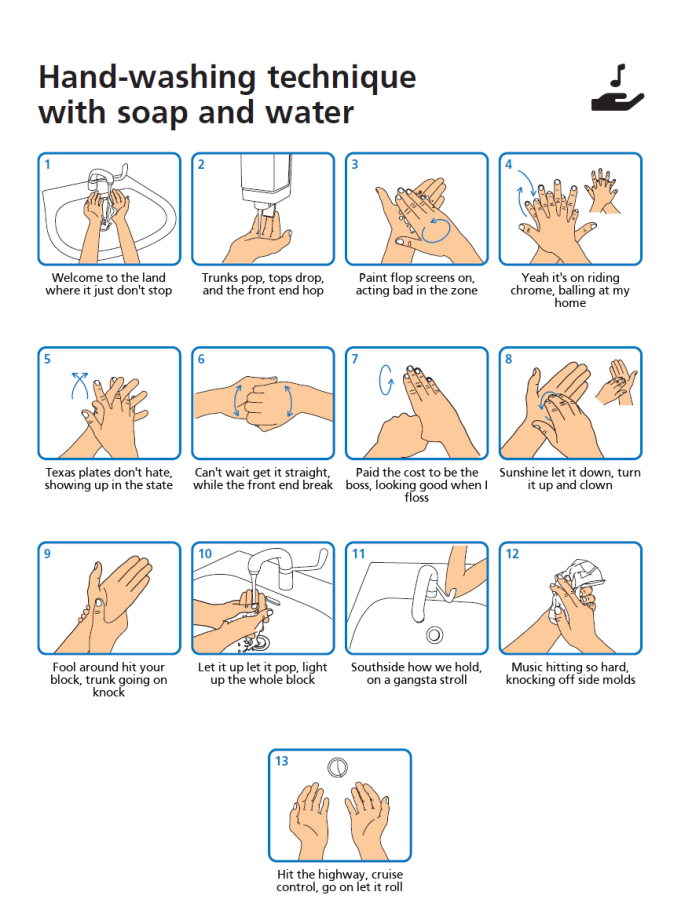 Hand-washing technique with soap and water

1
Welcome to the land where it just don't stop

2
Trunks pop, tops drop, and the front end hop

3
Paint flop screens on, acting bad in the zone

4
Yeah it's on riding chrome, balling at my home

5
Texas plates don't hate, showing up in the state

6
Can't wait get it straight, while the front end break

7
Paid the cost to be the boss, looking good when I floss

8
Sunshine let it down, turn it up and clown

9
Fool around hit your block, trunk going on knock

10
Let it up let it pop, light up the whole block

11
Southside how we hold, on a gangsta stroll

12
Music hitting so hard, knocking off side molds

13
Hit the highway, cruise control, go on let it roll