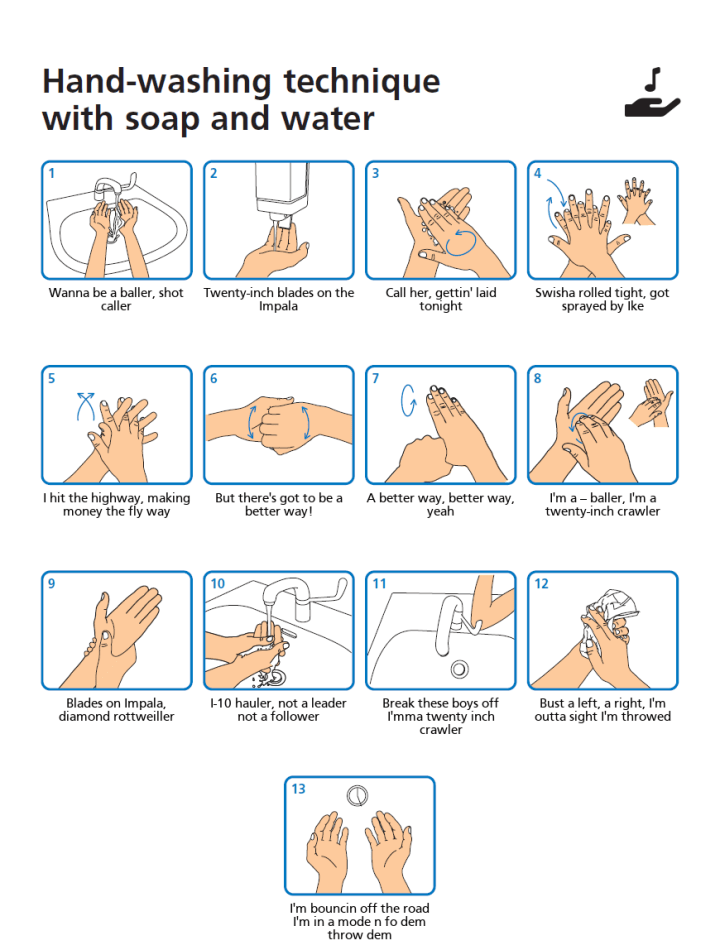 Hand-washing technique with soap and water

1
Wanna be a baller, shot caller

2
Twenty-inch blades on the Impala

3
Call her, gettin' laid tonight

4
Swisha rolled tight, got sprayed by Ike

5
I hit the highway, making money the fly way

6
But there's got to be a better way!

7
A better way, better way, yeah

8
I'm a – baller, I'm a twenty-inch crawler

9
Blades on Impala, diamond rottweiller

10
I-10 hauler, not a leader not a follower

11
Break these boys off I'mma twenty inch crawler

12
Bust a left, a right, I'm outta sight I'm throwed

13
I'm bouncin off the road I'm in a mode n fo dem throw dem